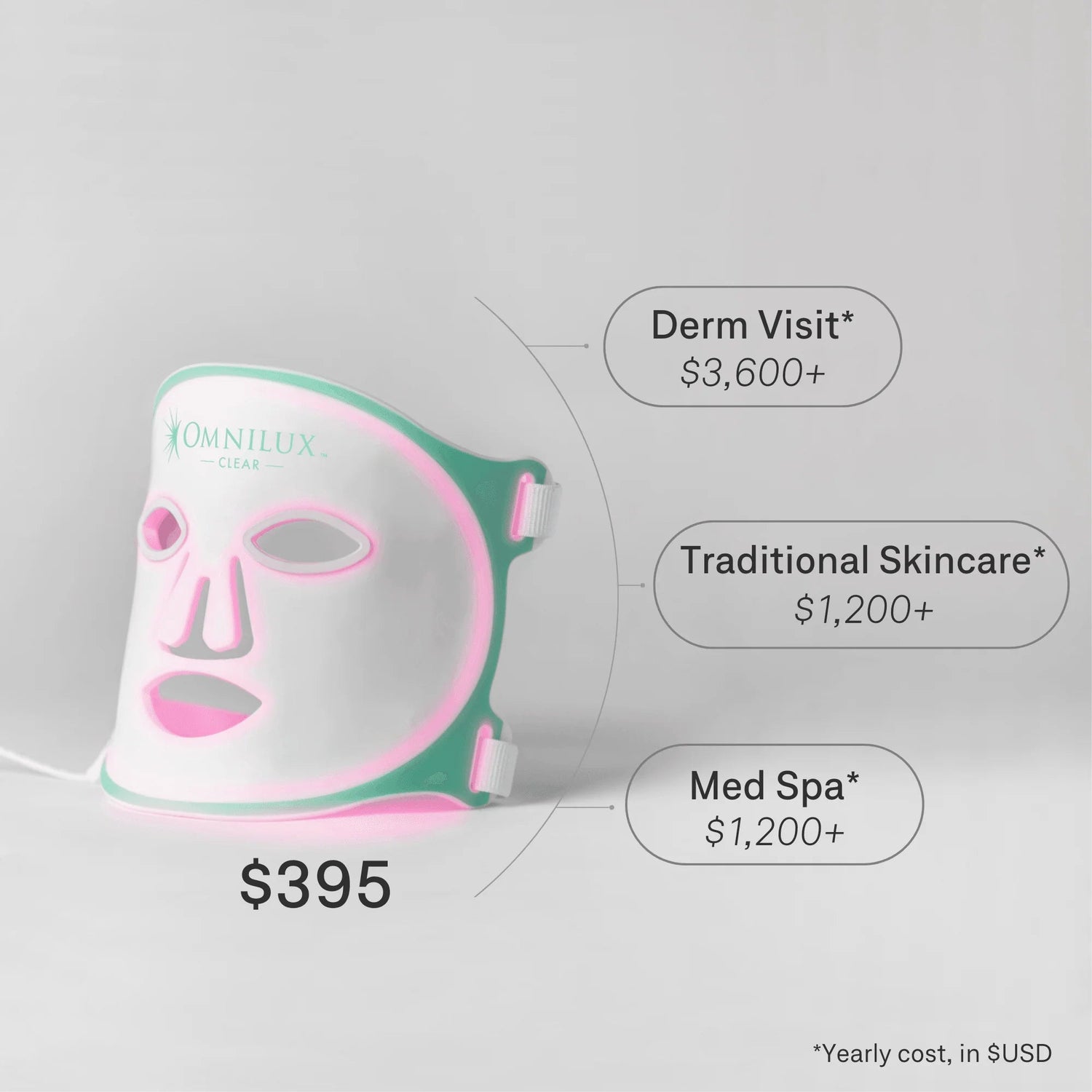 OMNILUX™
— CLEAR —

Derm Visit*
$3,600+

Traditional Skincare*
$1,200+

Med Spa*
$1,200+

$395

*Yearly cost, in $USD